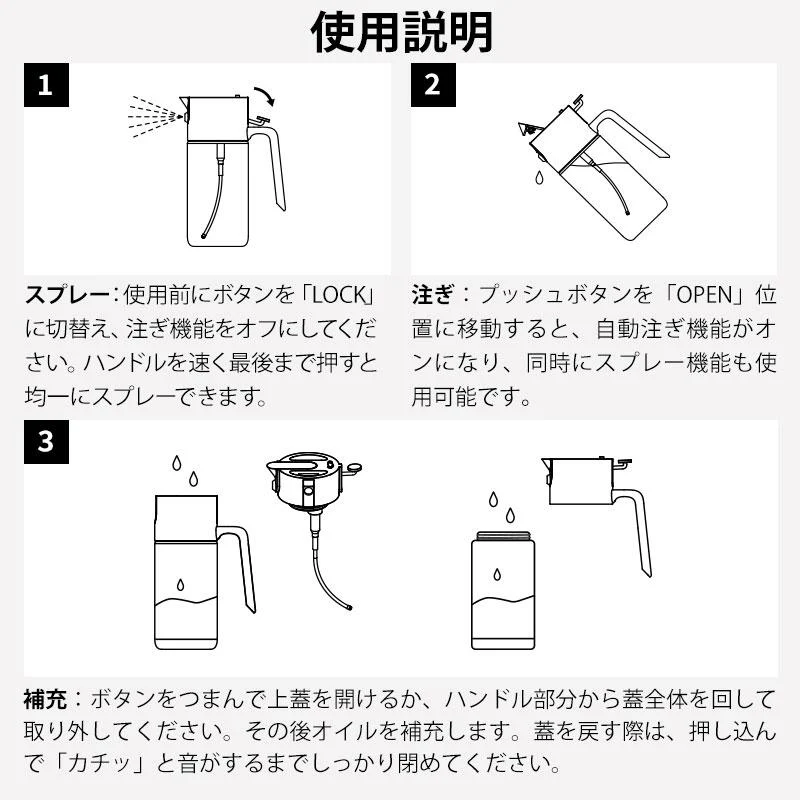 使用説明

1

スプレー：使用前にボタンを「LOCK」に切替え、注ぎ機能をオフにしてください。ハンドルを速く最後まで押すと均一にスプレーできます。

2

注ぎ：プッシュボタンを「OPEN」位置に移動すると、自動注ぎ機能がオンになり、同時にスプレー機能も使用可能です。

3

補充：ボタンをつまんで上蓋を開けるか、ハンドル部分から蓋全体を回して取り外してください。その後オイルを補充します。蓋を戻す際は、押し込んで「カチッ」と音がするまでしっかり閉めてください。